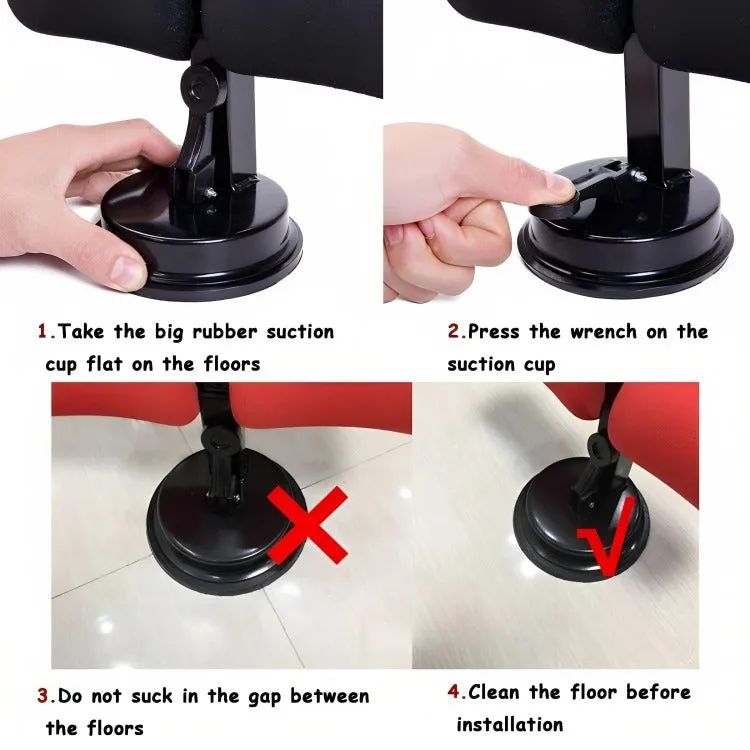 1.Take the big rubber suction cup flat on the floors

2.Press the wrench on the suction cup

3.Do not suck in the gap between the floors

4.Clean the floor before installation