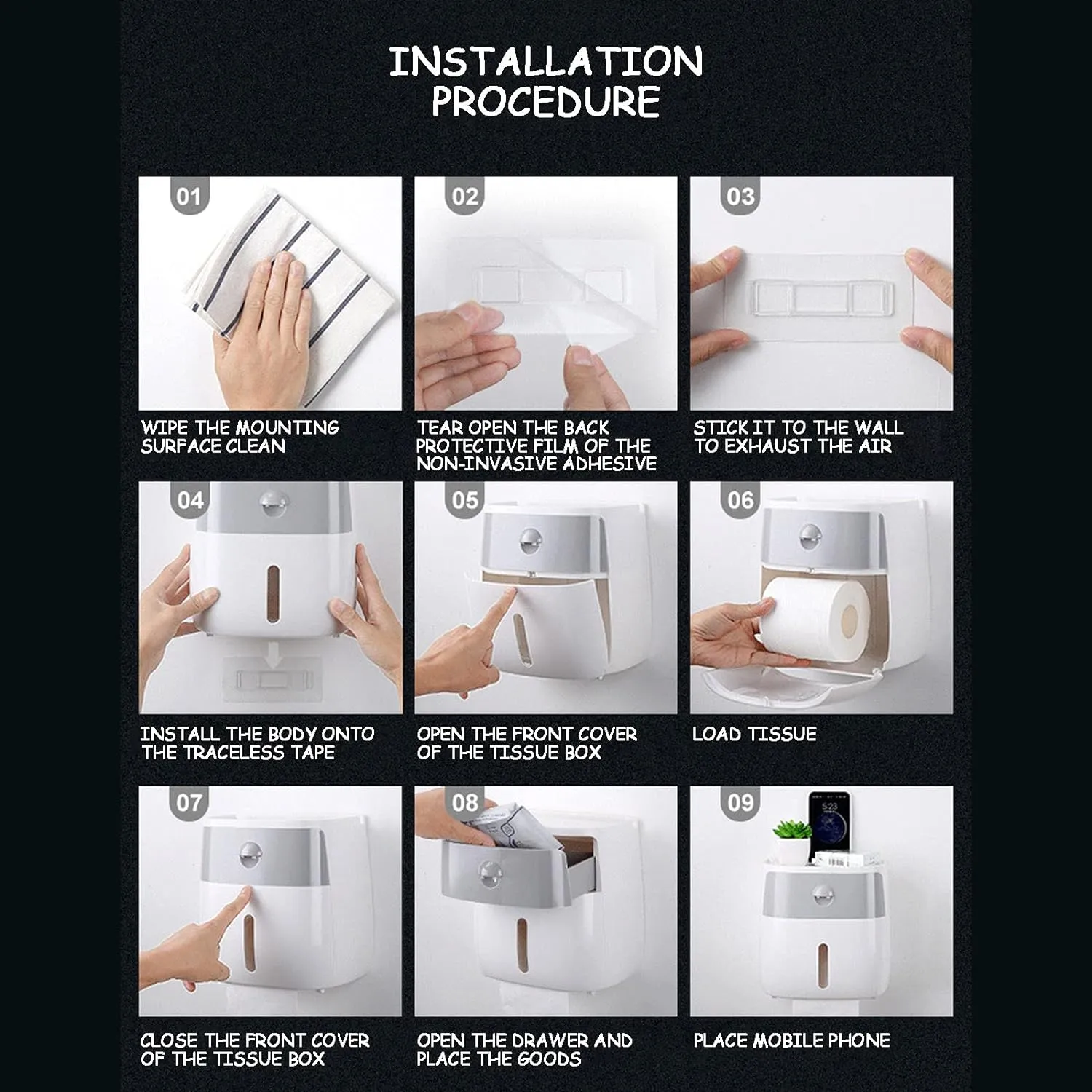 INSTALLATION PROCEDURE

01

WIPE THE MOUNTING SURFACE CLEAN

02

TEAR OPEN THE BACK PROTECTIVE FILM OF THE NON-INVASIVE ADHESIVE

03

STICK IT TO THE WALL TO EXHAUST THE AIR

04

INSTALL THE BODY ONTO THE TRACELESS TAPE

05

OPEN THE FRONT COVER OF THE TISSUE BOX

06

LOAD TISSUE

07

CLOSE THE FRONT COVER OF THE TISSUE BOX

08

OPEN THE DRAWER AND PLACE THE GOODS

09

5:23

PLACE MOBILE PHONE